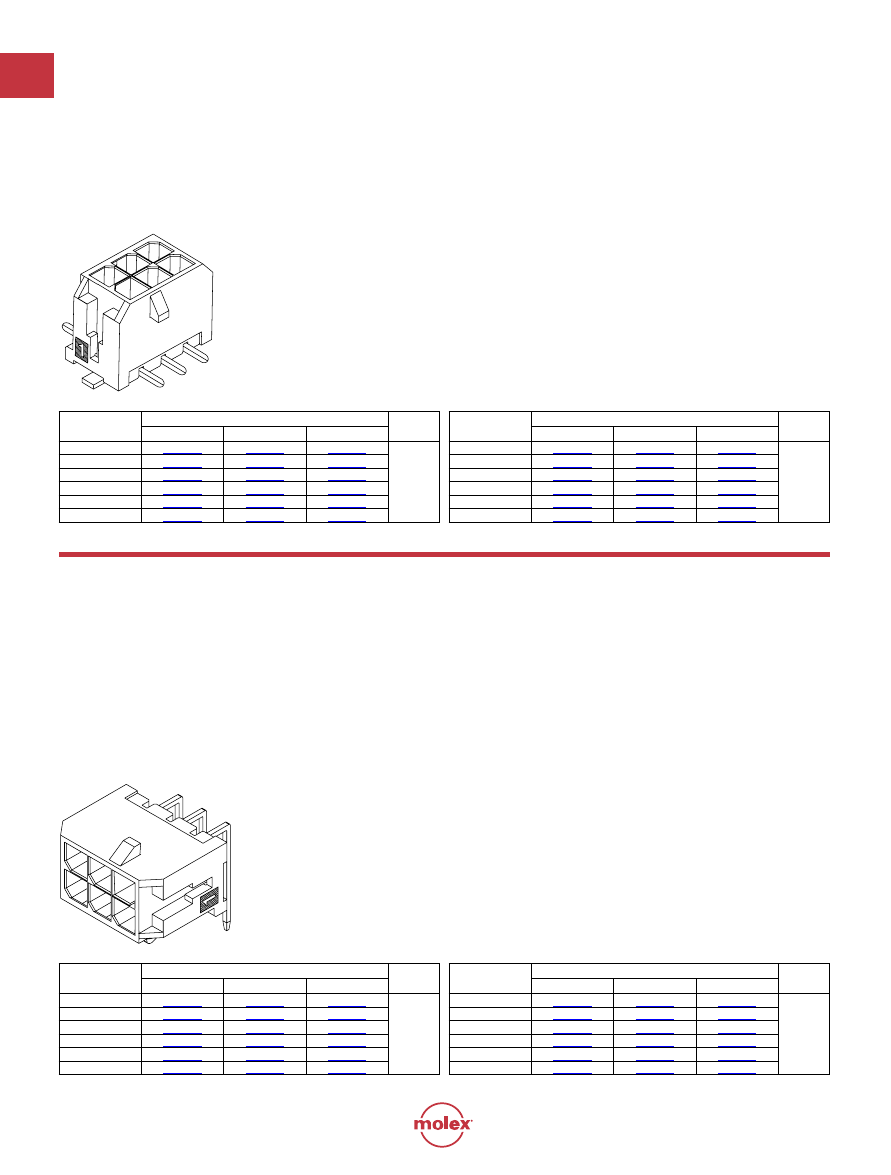 molex